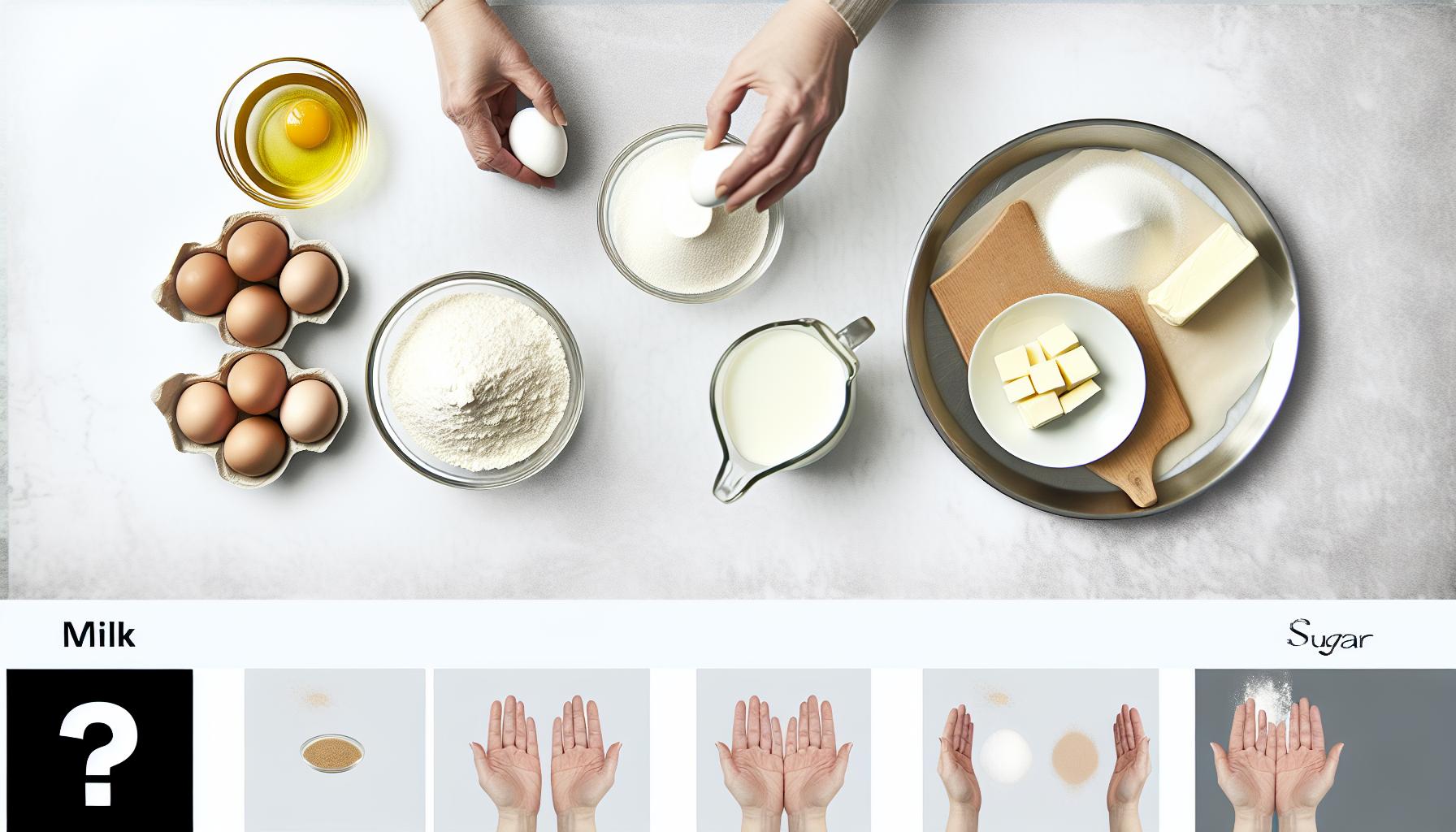 Milk

Sugar

?